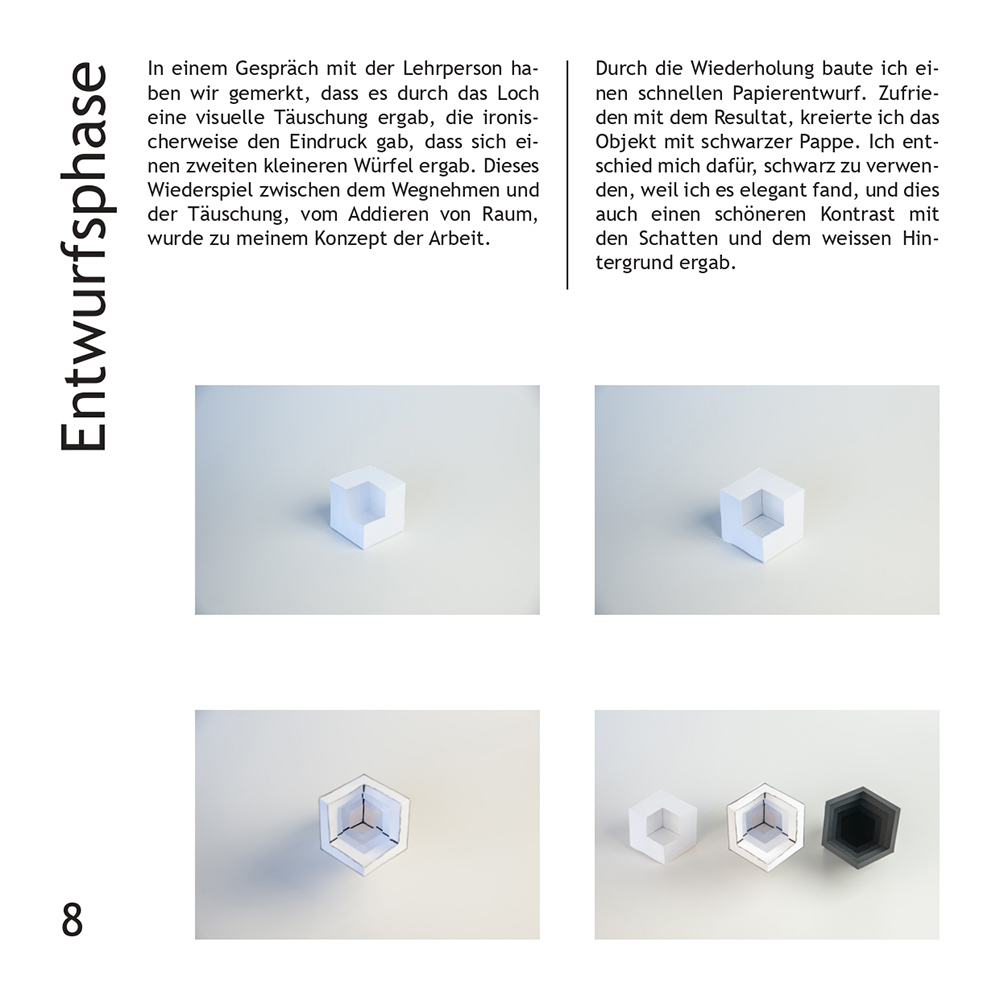 Entwurfsphase

In einem Gespräch mit der Lehrperson haben wir gemerkt, dass es durch das Loch eine visuelle Täuschung ergab, die ironischerweise den Eindruck gab, dass sich einen zweiten kleineren Würfel ergab. Dieses Wiederspiel zwischen dem Wegnehmen und der Täuschung, vom Addieren von Raum, wurde zu meinem Konzept der Arbeit.

Durch die Wiederholung baute ich einen schnellen Papierentwurf. Zufrieden mit dem Resultat, kreierte ich das Objekt mit schwarzer Pappe. Ich entschied mich dafür, schwarz zu verwenden, weil ich es elegant fand, und dies auch einen schöneren Kontrast mit den Schatten und dem weissen Hintergrund ergab.

8